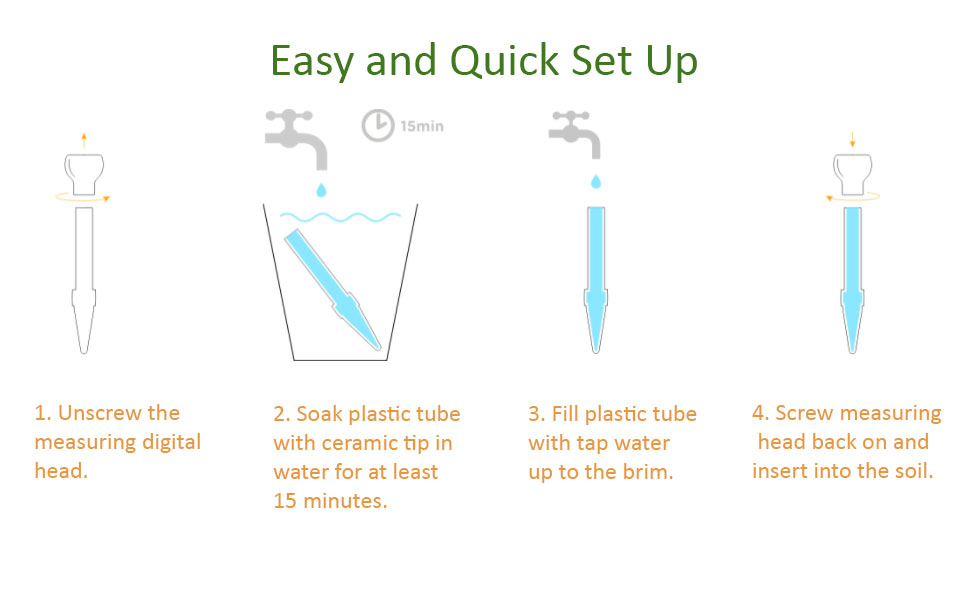 Easy and Quick Set Up

15min

1. Unscrew the measuring digital head.

2. Soak plastic tube with ceramic tip in water for at least 15 minutes.

3. Fill plastic tube with tap water up to the brim.

4. Screw measuring head back on and insert into the soil.