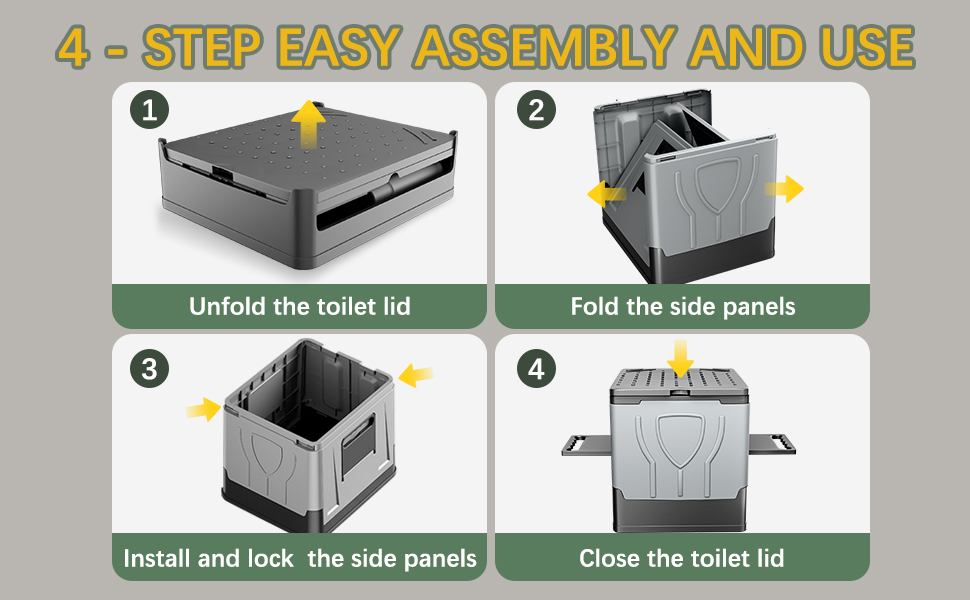 4 - STEP EASY ASSEMBLY AND USE

1

Unfold the toilet lid

2

Fold the side panels

3

Install and lock the side panels

4

Close the toilet lid