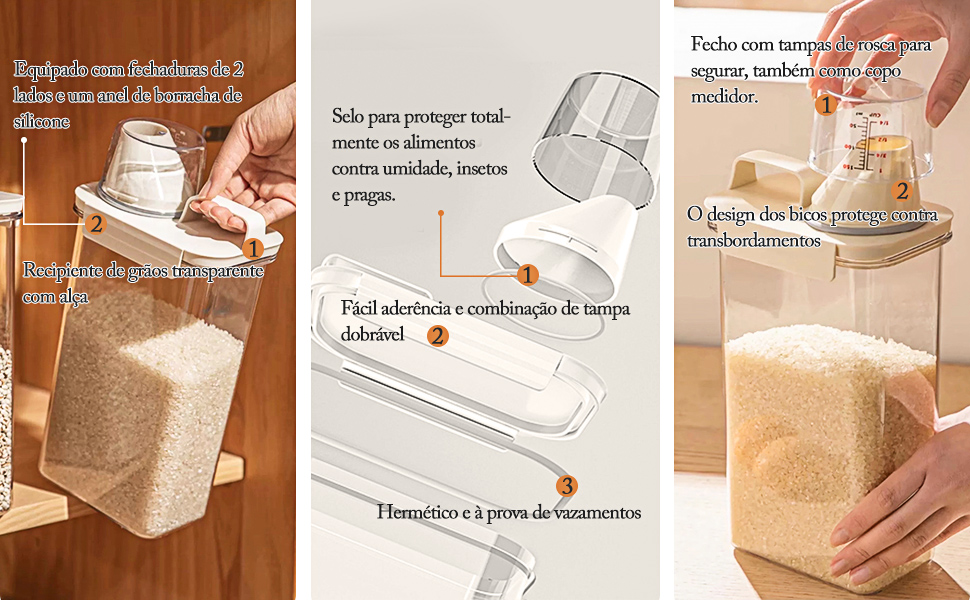 Equipado com fechaduras de 2 lados e um anel de borracha de silicone

2

1

Recipiente de grãos transparente com alça

Selo para proteger totalmente os alimentos contra umidade, insetos e pragas.

1

Fácil aderência e combinação de tampa dobrável 2

3

Hermético e à prova de vazamentos

Fecho com tampas de rosca para segurar, também como copo medidor.

1

2

O design dos bicos protege contra transbordamentos